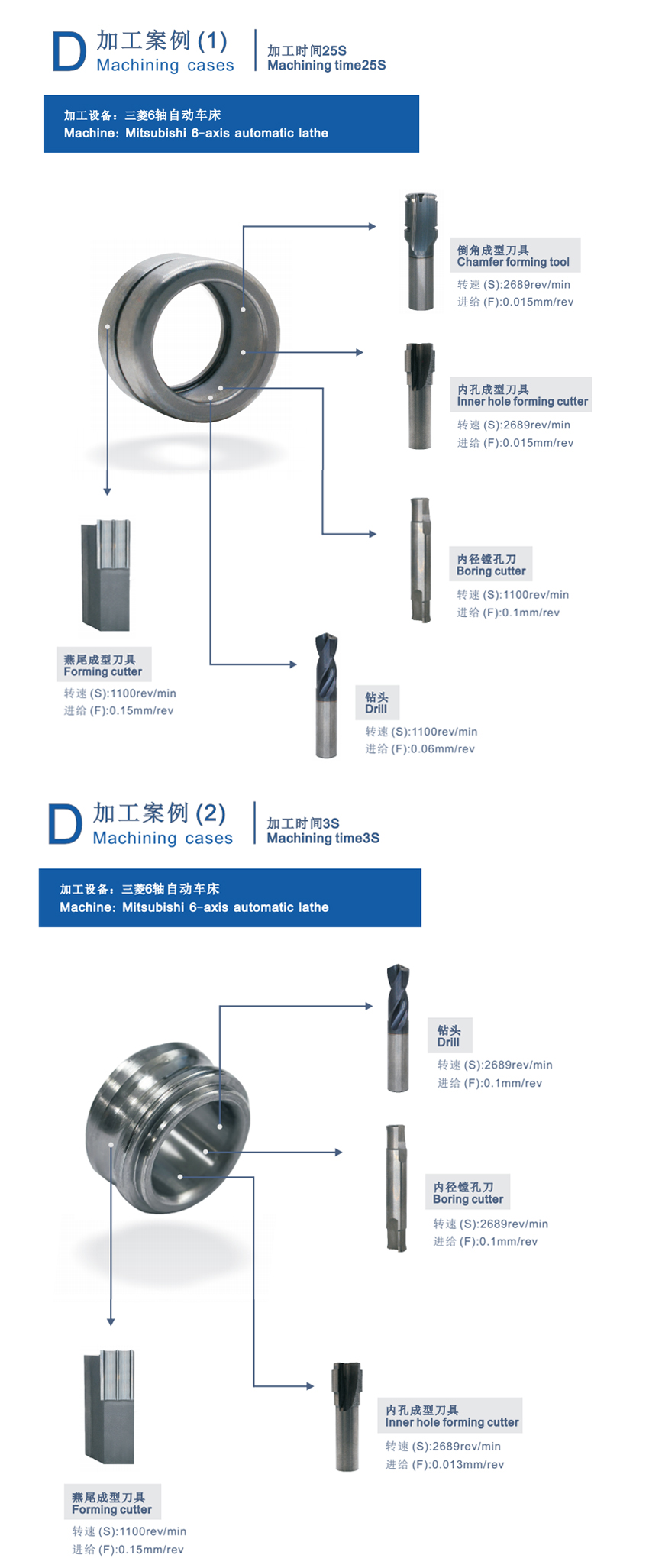 D 加工案例 (1)
Machining cases

加工时间25S
Machining time25S

加工设备：三菱6轴自动车床
Machine: Mitsubishi 6-axis automatic lathe

倒角成型刀具
Chamfer forming tool
转速 (S):2689rev/min
进给 (F):0.015mm/rev

内孔成型刀具
Inner hole forming cutter
转速 (S):2689rev/min
进给 (F):0.015mm/rev

内径镗孔刀
Boring cutter
转速 (S):1100rev/min
进给 (F):0.1mm/rev

燕尾成型刀具
Forming cutter
转速 (S):1100rev/min
进给 (F):0.15mm/rev

钻头
Drill
转速 (S):1100rev/min
进给 (F):0.06mm/rev

D 加工案例 (2)
Machining cases

加工时间3S
Machining time3S

加工设备：三菱6轴自动车床
Machine: Mitsubishi 6-axis automatic lathe

钻头
Drill
转速 (S):2689rev/min
进给 (F):0.1mm/rev

内径镗孔刀
Boring cutter
转速 (S):2689rev/min
进给 (F):0.1mm/rev

内孔成型刀具
Inner hole forming cutter
转速 (S):2689rev/min
进给 (F):0.013mm/rev

燕尾成型刀具
Forming cutter
转速 (S):1100rev/min
进给 (F):0.15mm/rev