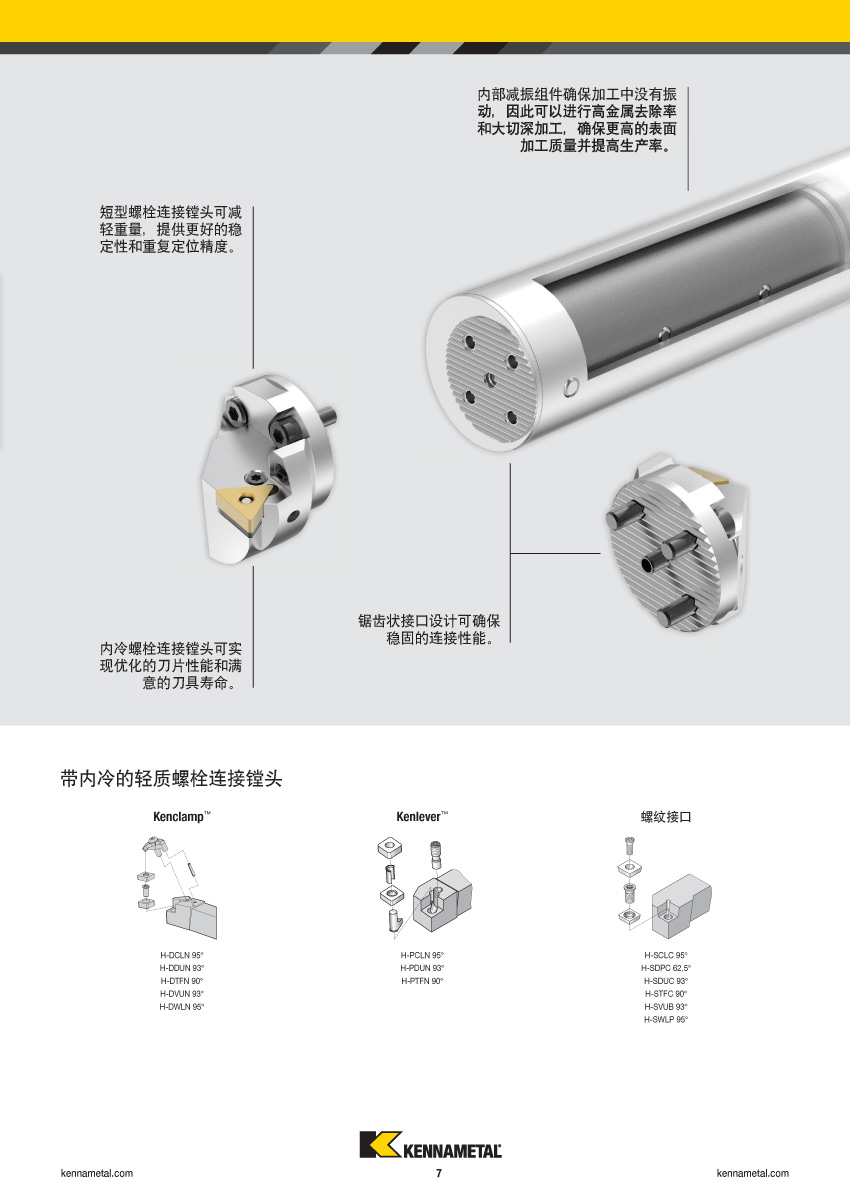 内部减振组件确保加工中没有振动，因此可以进行高金属去除率和大切深加工，确保更高的表面加工质量并提高生产率。

短型螺栓连接镗头可减轻重量，提供更好的稳定性和重复定位精度。

锯齿状接口设计可确保稳固的连接性能。

内冷螺栓连接镗头可实现优化的刀片性能和满意的刀具寿命。

带内冷的轻质螺栓连接镗头

Kenclamp™

H-DCLN 95°
H-DDUN 93°
H-DTFN 90°
H-DVUN 93°
H-DWLN 95°

Kenlever™

H-PCLN 95°
H-PDUN 93°
H-PTFN 90°

螺纹接口

H-SCLC 95°
H-SDPC 62.5°
H-SDUC 93°
H-STFC 90°
H-SVUB 93°
H-SWLP 95°

KENNAMETAL

kennametal.com 7 kennametal.com